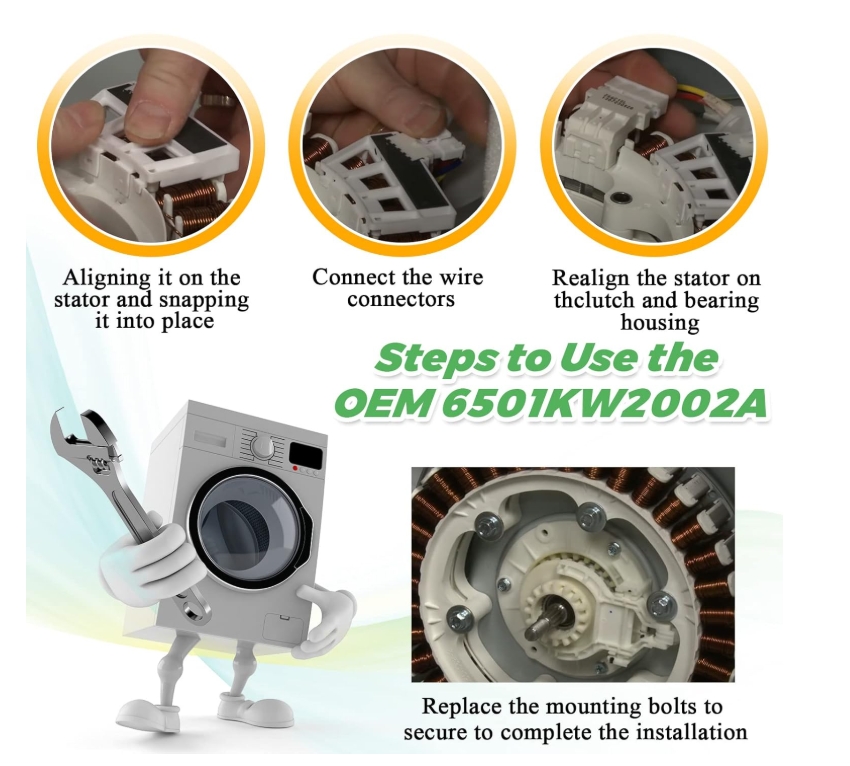 Aligning it on the stator and snapping it into place

Connect the wire connectors

Realign the stator on thclutch and bearing housing

Steps to Use the OEM 6501KW2002A

Replace the mounting bolts to secure to complete the installation